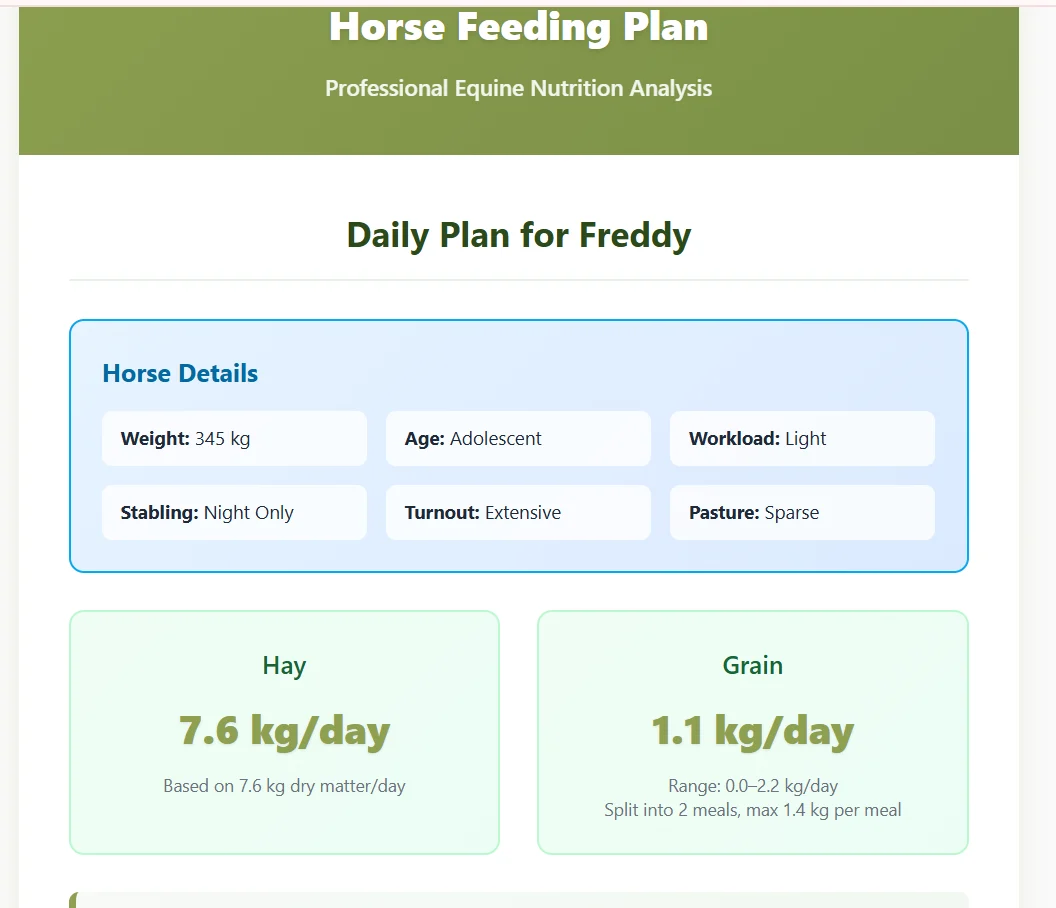 Horse Feeding Plan

Professional Equine Nutrition Analysis

Daily Plan for Freddy

Horse Details

Weight: 345 kg

Age: Adolescent

Workload: Light

Stabling: Night Only

Turnout: Extensive

Pasture: Sparse

Hay

7.6 kg/day

Based on 7.6 kg dry matter/day

Grain

1.1 kg/day

Range: 0.0–2.2 kg/day
Split into 2 meals, max 1.4 kg per meal